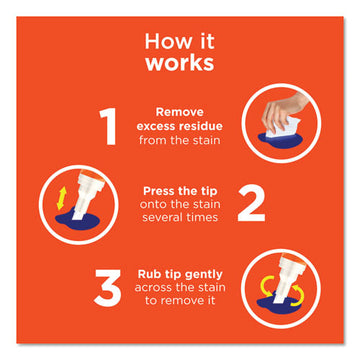 How it works

1 Remove excess residue from the stain

Press the tip onto the stain several times 2

3 Rub tip gently across the stain to remove it